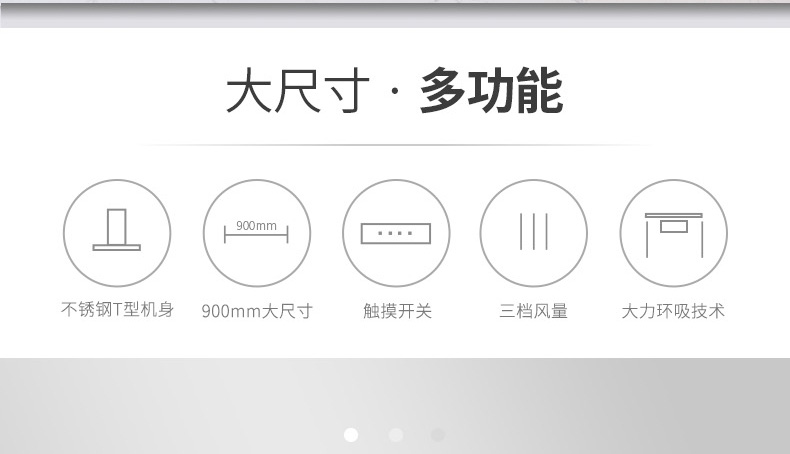 大尺寸 · 多功能

900mm

不锈钢T型机身

900mm大尺寸

触摸开关

三档风量

大力环吸技术